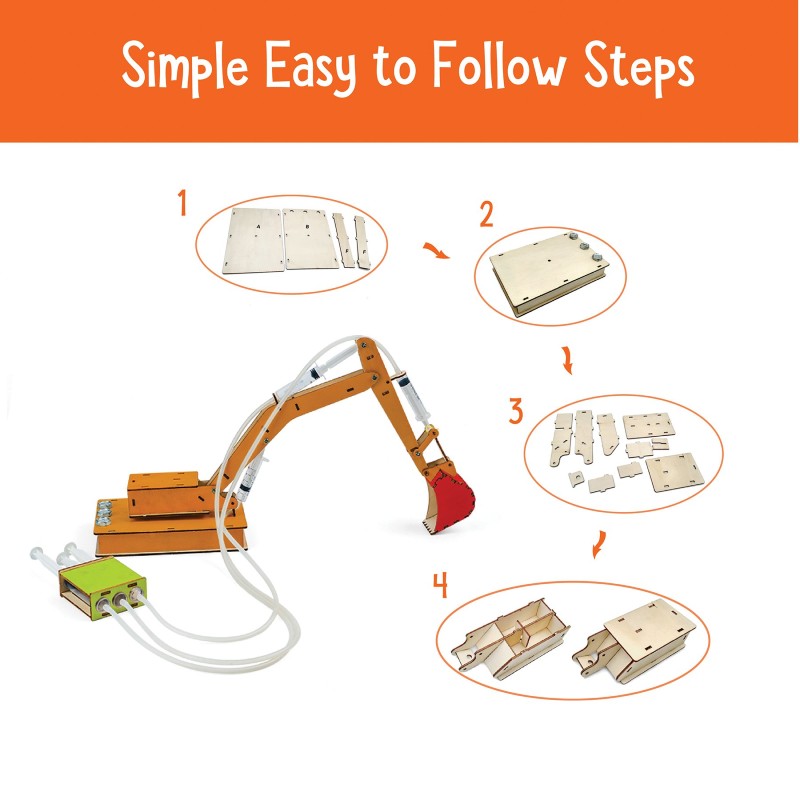 Simple Easy to Follow Steps

1

A

B

2

3

4